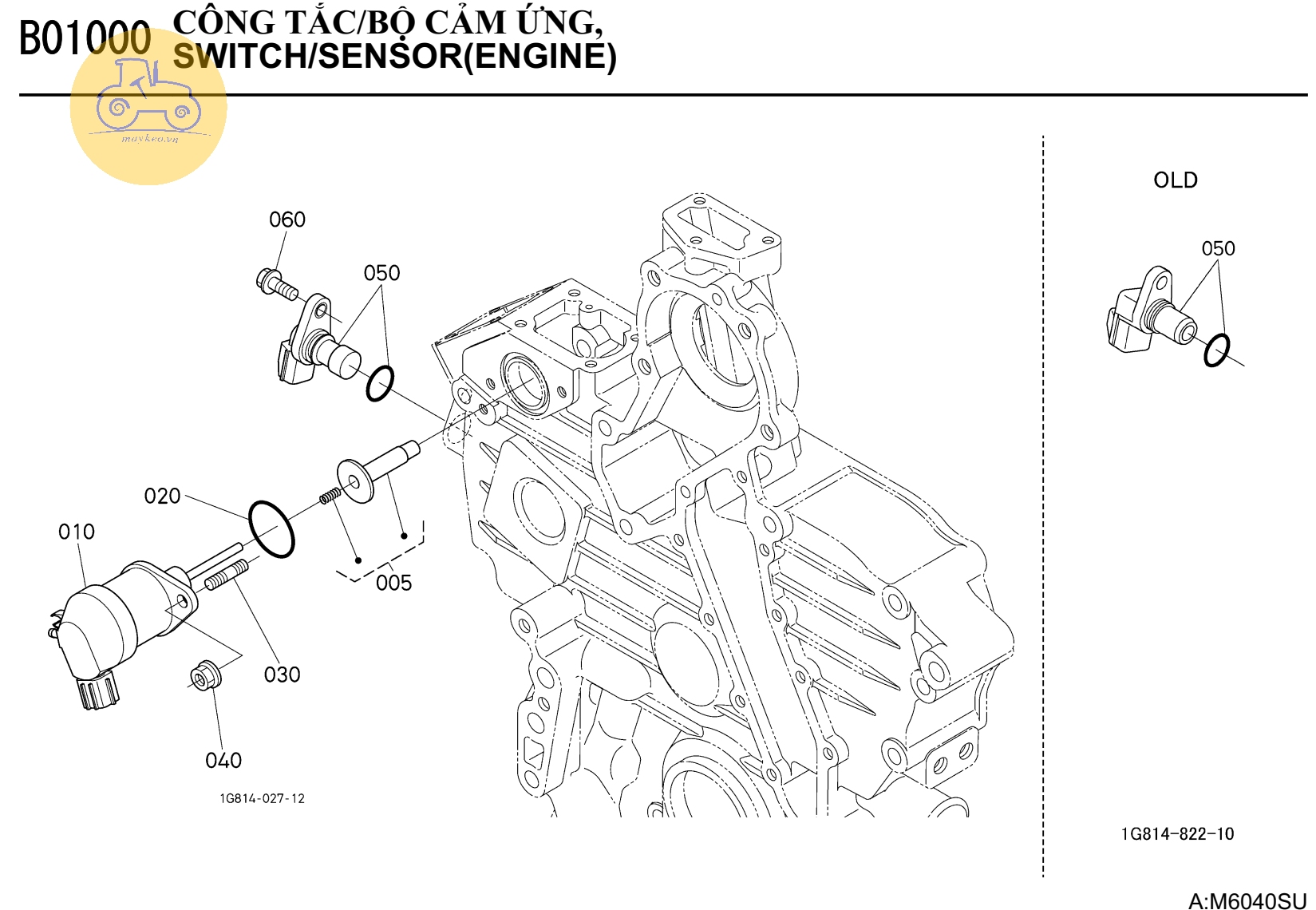 B01000 CÔNG TẮC/BỘ CẢM ỨNG, SWITCH/SENSOR(ENGINE)

maykeo.vn

060
050
020
010
005
030
040
1G814-027-12

OLD
050
1G814-822-10

A:M6040SU